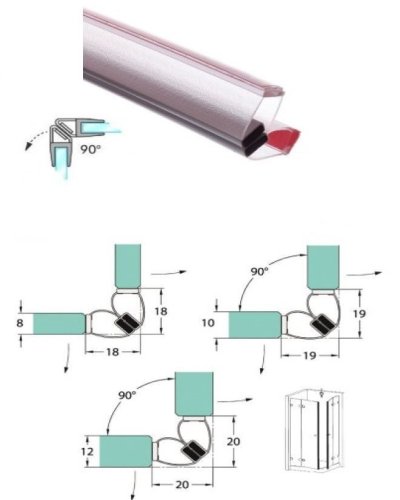 90°

8
18
18

90°
10
19
19

90°
12
20
20