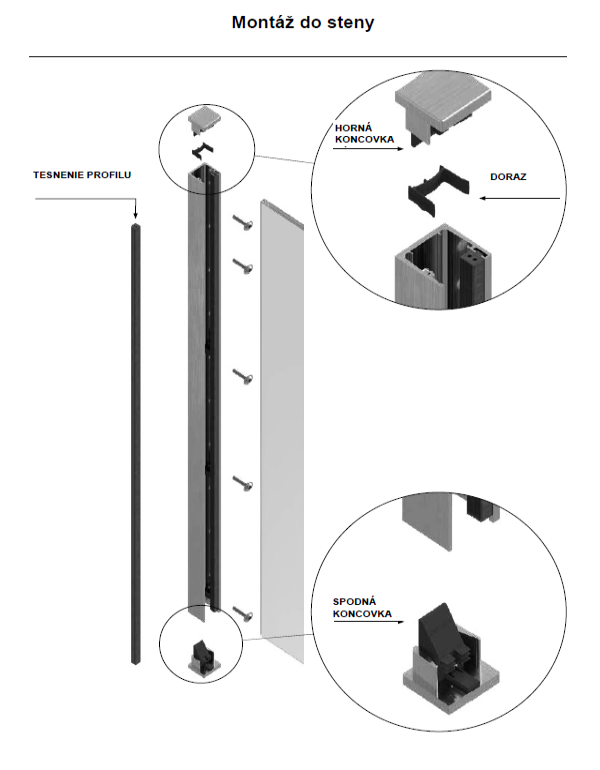 Montáž do steny

TESNENIE PROFILU

HORNÁ KONCOVKA

DORAZ

SPODNÁ KONCOVKA